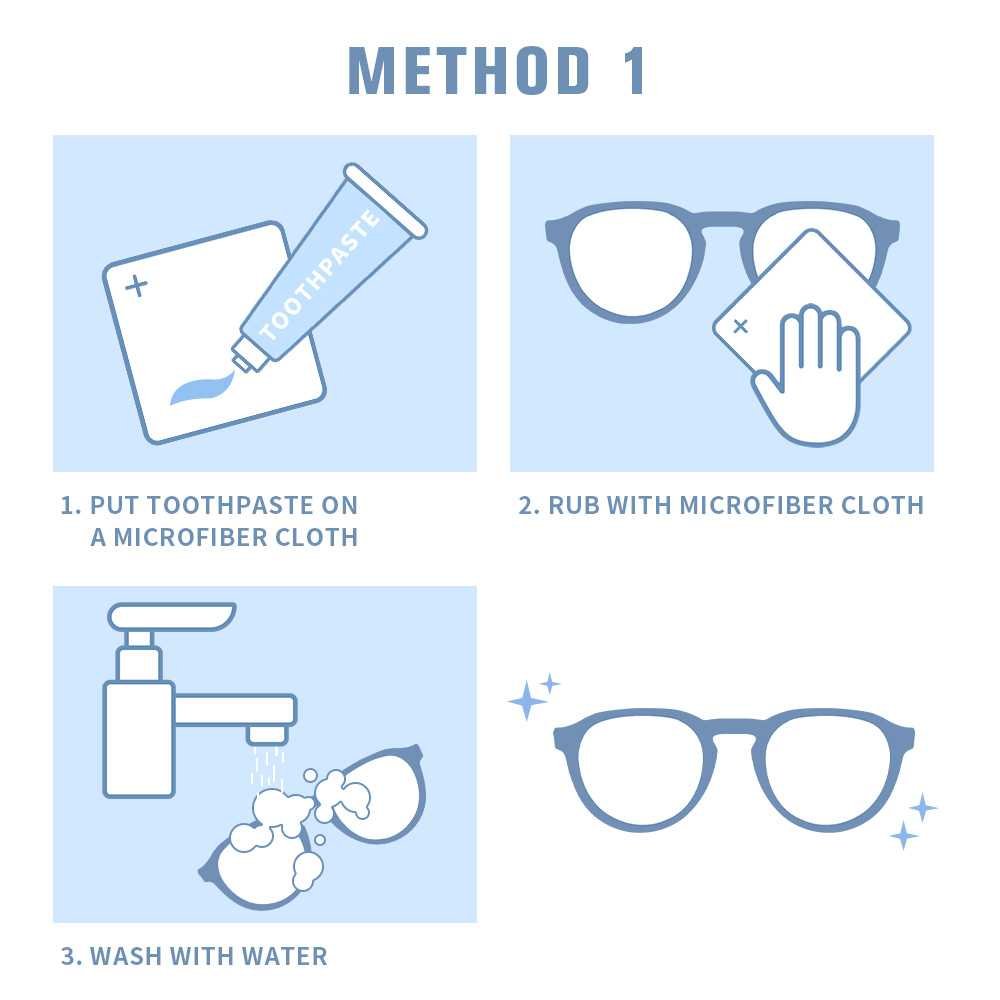 METHOD 1

TOOTHPASTE

1. PUT TOOTHPASTE ON A MICROFIBER CLOTH

2. RUB WITH MICROFIBER CLOTH

3. WASH WITH WATER